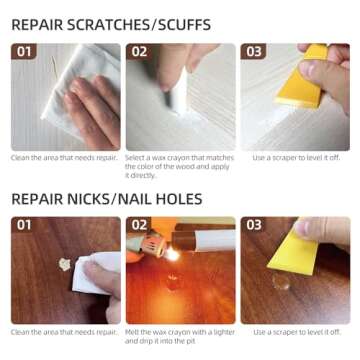 REPAIR SCRATCHES/SCUFFS

01

Clean the area that needs repair.

02

Select a wax crayon that matches the color of the wood and apply it directly.

03

Use a scraper to level it off.

REPAIR NICKS/NAIL HOLES

01

Clean the area that needs repair.

02

Melt the wax crayon with a lighter and drip it into the pit

03

Use a scraper to level it off.