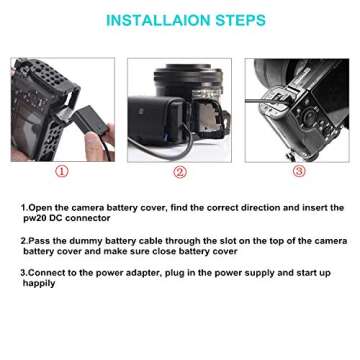 INSTALLAION STEPS

①

②

③

1.Open the camera battery cover, find the correct direction and insert the pw20 DC connector

2.Pass the dummy battery cable through the slot on the top of the camera battery cover and make sure close battery cover

3.Connect to the power adapter, plug in the power supply and start up happily