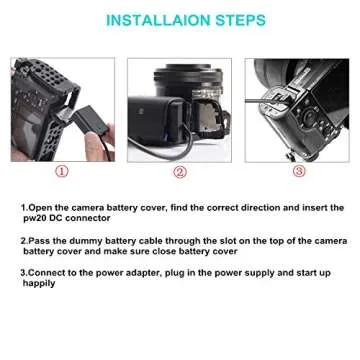 INSTALLAION STEPS

①

②

③

1.Open the camera battery cover, find the correct direction and insert the pw20 DC connector

2.Pass the dummy battery cable through the slot on the top of the camera battery cover and make sure close battery cover

3.Connect to the power adapter, plug in the power supply and start up happily