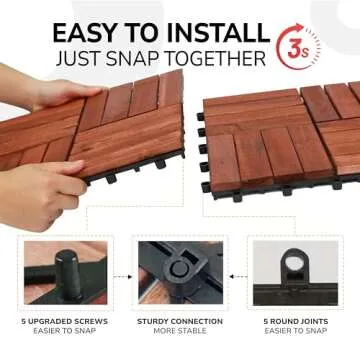 EASY TO INSTALL
JUST SNAP TOGETHER

3s

5 UPGRADED SCREWS
EASIER TO SNAP

STURDY CONNECTION
MORE STABLE

5 ROUND JOINTS
EASIER TO SNAP