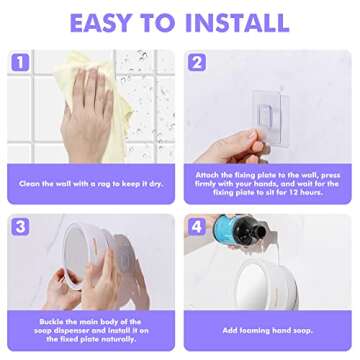 EASY TO INSTALL

1

Clean the wall with a rag to keep it dry.

2

Attach the fixing plate to the wall, press firmly with your hands, and wait for the fixing plate to sit for 12 hours.

3

Buckle the main body of the soap dispenser and install it on the fixed plate naturally.

4

Add foaming hand soap.