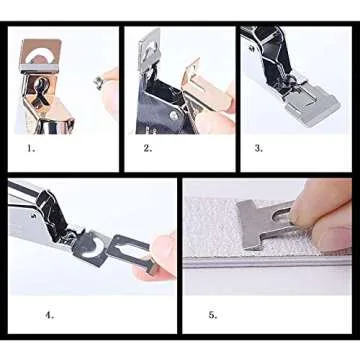 1.

2.

3.

4.

5.