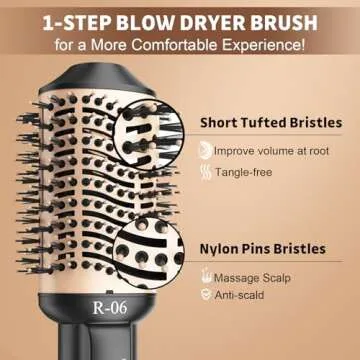 1-STEP BLOW DRYER BRUSH
for a More Comfortable Experience!

Short Tufted Bristles

Improve volume at root

Tangle-free

Nylon Pins Bristles

Massage Scalp

Anti-scald

R-06