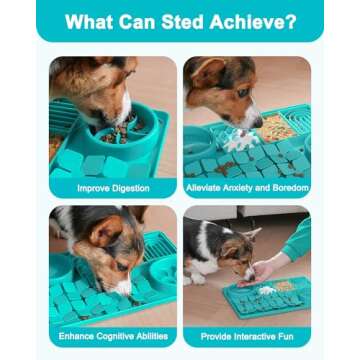 What Can Sted Achieve?

Improve Digestion

Alleviate Anxiety and Boredom

Enhance Cognitive Abilities

Provide Interactive Fun