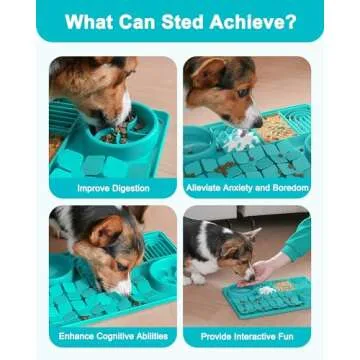 What Can Sted Achieve?

Improve Digestion

Alleviate Anxiety and Boredom

Enhance Cognitive Abilities

Provide Interactive Fun