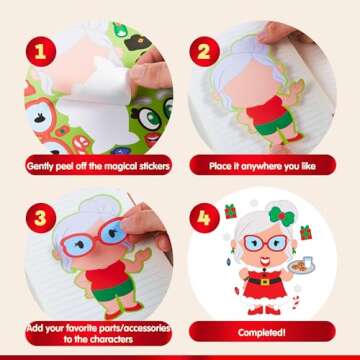 1

Gently peel off the magical stickers

2

Place it anywhere you like

3

Add your favorite parts/accessories to the characters

4

Completed!