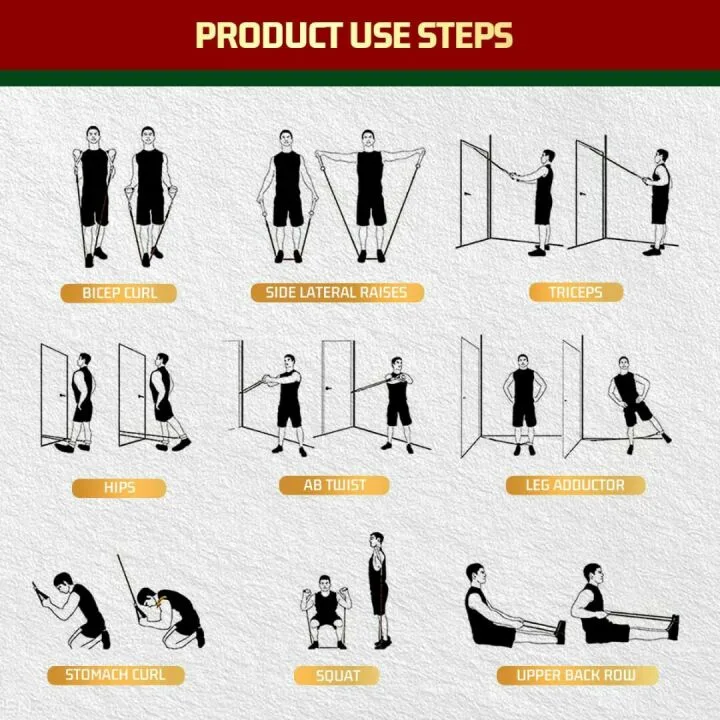 PRODUCT USE STEPS

BICEP CURL

SIDE LATERAL RAISES

TRICEPS

HIPS

AB TWIST

LEG ADDUCTOR

STOMACH CURL

SQUAT

UPPER BACK ROW