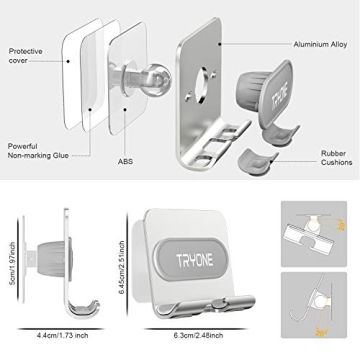 Protective cover

Powerful Non-marking Glue

ABS

Aluminium Alloy

TRYONE

Rubber Cushions

5cm/1.97inch

4.4cm/1.73 inch

6.45cm/2.51inch

TRYONE

6.3cm/2.48inch

20°

20°