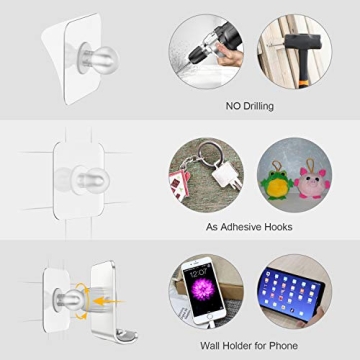 NO Drilling

As Adhesive Hooks

12:07

Wall Holder for Phone