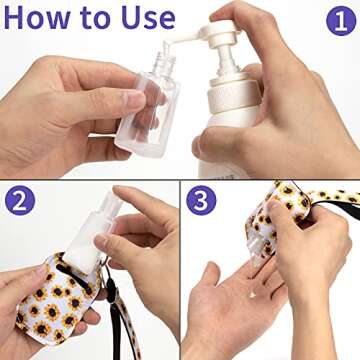 How to Use

1

2

3