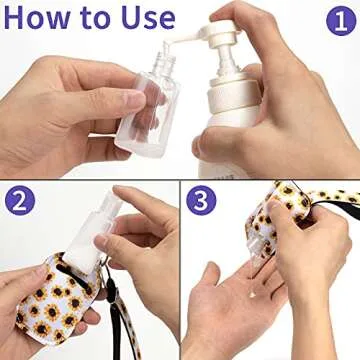 How to Use

1

2

3