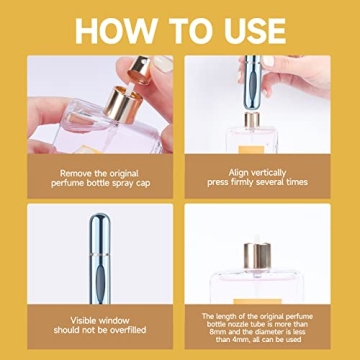 HOW TO USE

Remove the original perfume bottle spray cap

Align vertically press firmly several times

Visible window should not be overfilled

The length of the original perfume bottle nozzle tube is more than 8mm and the diameter is less than 4mm, all can be used