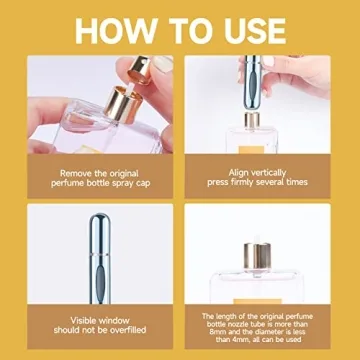 HOW TO USE

Remove the original perfume bottle spray cap

Align vertically press firmly several times

Visible window should not be overfilled

The length of the original perfume bottle nozzle tube is more than 8mm and the diameter is less than 4mm, all can be used