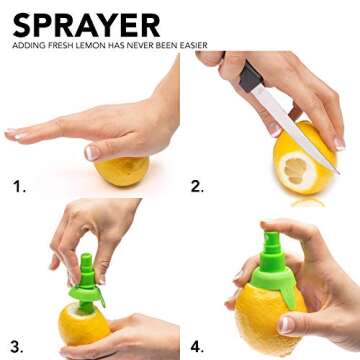 SPRAYER
ADDING FRESH LEMON HAS NEVER BEEN EASIER

1.

2.

3.

4.