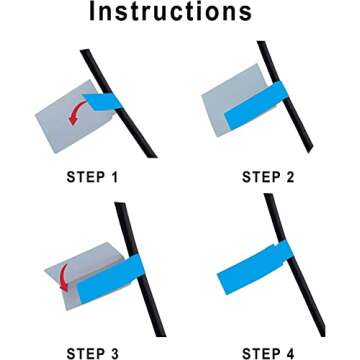 Instructions

STEP 1

STEP 2

STEP 3

STEP 4