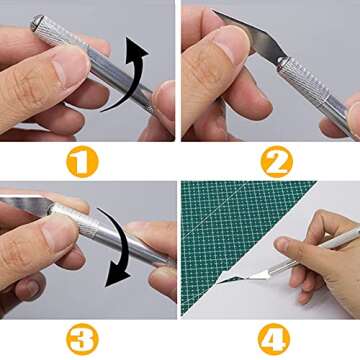 1
2
3
4