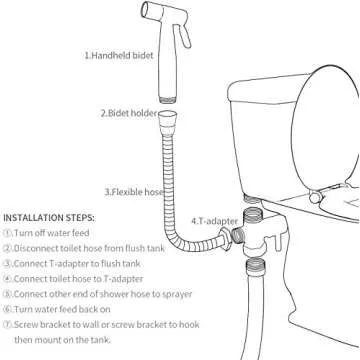 1.Handheld bidet

2.Bidet holder

3.Flexible hose

4.T-adapter

INSTALLATION STEPS:

①.Turn off water feed

②.Disconnect toilet hose from flush tank

③.Connect T-adapter to flush tank

④.Connect toilet hose to T-adapter

⑤.Connect other end of shower hose to sprayer

⑥.Turn water feed back on

⑦.Screw bracket to wall or screw bracket to hook then mount on the tank.