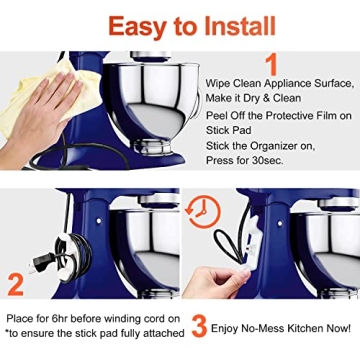 Easy to Install

1
Wipe Clean Appliance Surface, Make it Dry & Clean
Peel Off the Protective Film on Stick Pad
Stick the Organizer on, Press for 30sec.

2

Place for 6hr before winding cord on
*to ensure the stick pad fully attached

3 Enjoy No-Mess Kitchen Now!