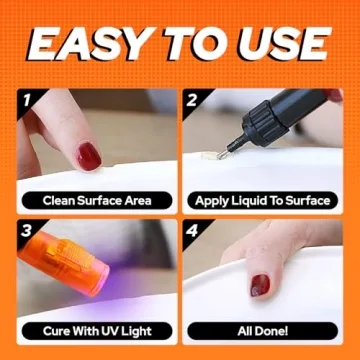 EASY TO USE

1

Clean Surface Area

2

Apply Liquid To Surface

3

Cure With UV Light

4

All Done!