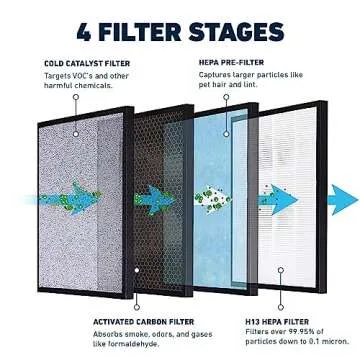 4 FILTER STAGES

COLD CATALYST FILTER
Targets VOC's and other harmful chemicals.

HEPA PRE-FILTER
Captures larger particles like pet hair and lint.

ACTIVATED CARBON FILTER
Absorbs smoke, odors, and gases like formaldehyde.

H13 HEPA FILTER
Filters over 99.95% of particles down to 0.1 micron.