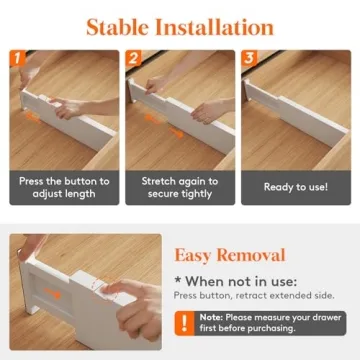 Stable Installation

1

Press the button to adjust length

2

Stretch again to secure tightly

3

Ready to use!

Easy Removal

* When not in use:
Press button, retract extended side.

!

Note: Please measure your drawer first before purchasing.