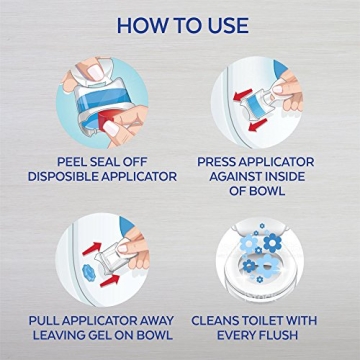 HOW TO USE

PEEL SEAL OFF DISPOSIBLE APPLICATOR

PRESS APPLICATOR AGAINST INSIDE OF BOWL

PULL APPLICATOR AWAY LEAVING GEL ON BOWL

CLEANS TOILET WITH EVERY FLUSH