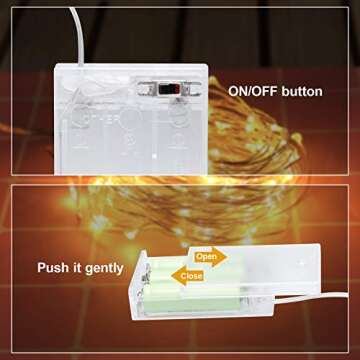 ON/OFF button

Push it gently

Open

Close