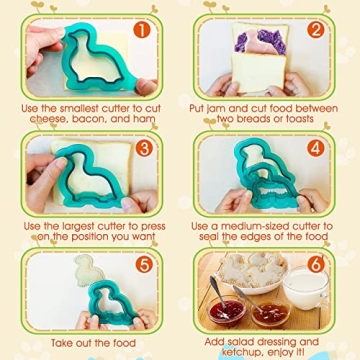 1

Use the smallest cutter to cut cheese, bacon, and ham

2

Put jam and cut food between two breads or toasts

3

Use the largest cutter to press on the position you want

4

Use a medium-sized cutter to seal the edges of the food

5

Take out the food

6

Add salad dressing and ketchup, enjoy it!