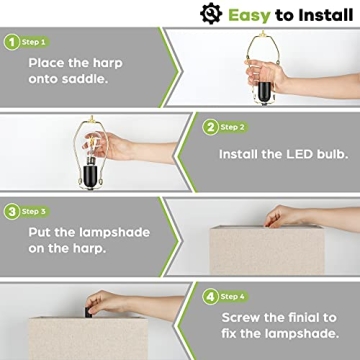 Easy to Install

1 Step 1

Place the harp onto saddle.

2 Step 2

Install the LED bulb.

3 Step 3

Put the lampshade on the harp.

4 Step 4

Screw the finial to fix the lampshade.