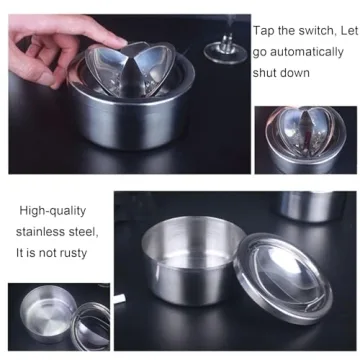 Tap the switch, Let go automatically shut down

High-quality stainless steel, It is not rusty