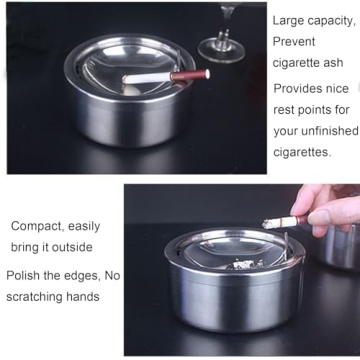 Large capacity, Prevent cigarette ash

Provides nice rest points for your unfinished cigarettes.

Compact, easily bring it outside

Polish the edges, No scratching hands