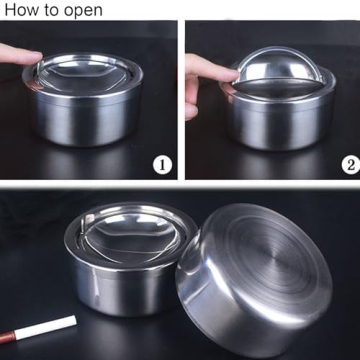 How to open

1

2