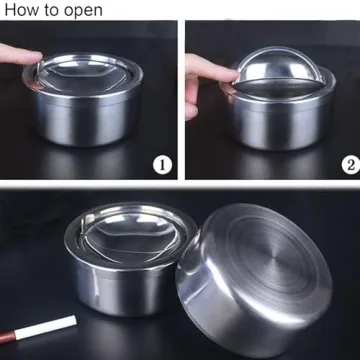 How to open

1

2