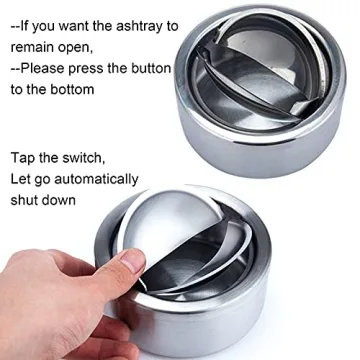 --If you want the ashtray to remain open,
--Please press the button to the bottom

Tap the switch,
Let go automatically shut down