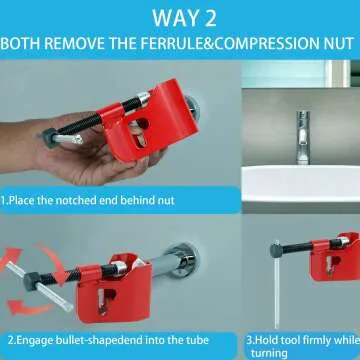 WAY 2
BOTH REMOVE THE FERRULE&COMPRESSION NUT

1.Place the notched end behind nut

2.Engage bullet-shapedend into the tube

3.Hold tool firmly while turning