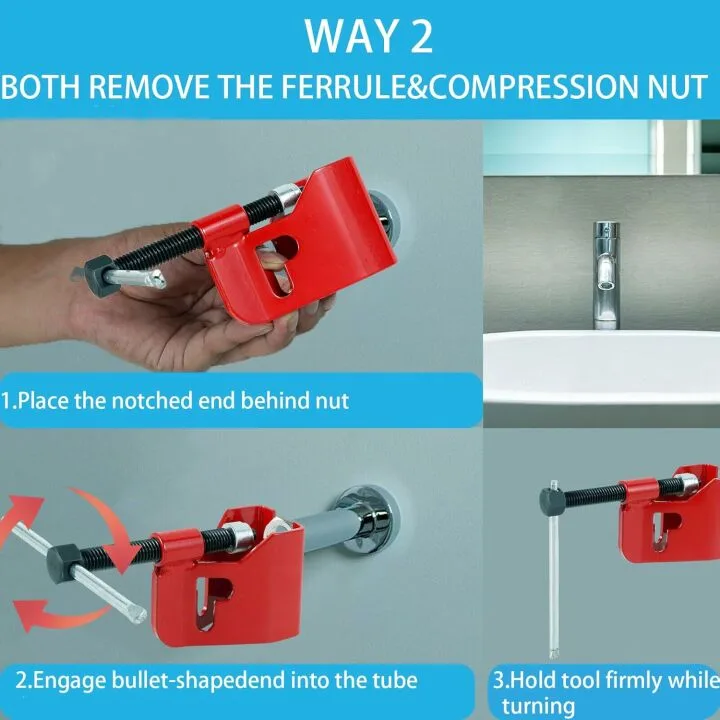 WAY 2
BOTH REMOVE THE FERRULE&COMPRESSION NUT

1.Place the notched end behind nut

2.Engage bullet-shapedend into the tube

3.Hold tool firmly while turning