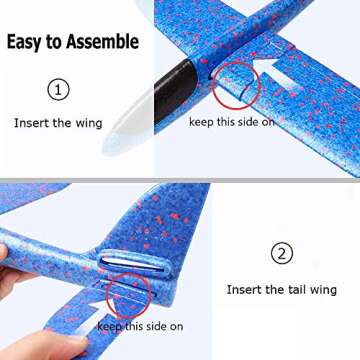 Easy to Assemble

①

Insert the wing

keep this side on

②

Insert the tail wing

keep this side on