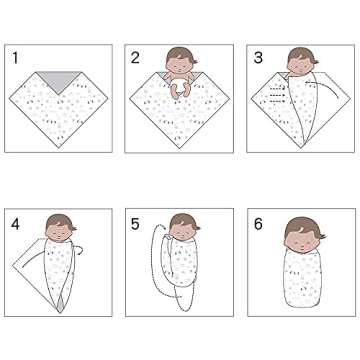 1

2

3

4

5

6