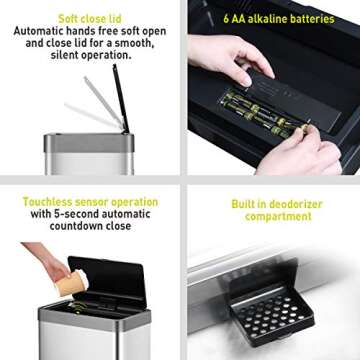 Soft close lid
Automatic hands free soft open and close lid for a smooth, silent operation.

6 AA alkaline batteries

Touchless sensor operation with 5-second automatic countdown close

Built in deodorizer compartment