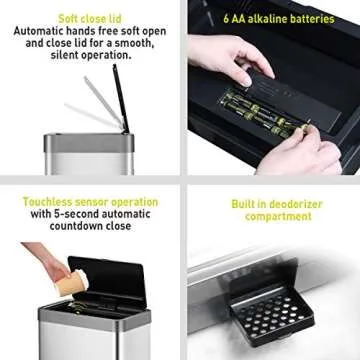 Soft close lid
Automatic hands free soft open and close lid for a smooth, silent operation.

6 AA alkaline batteries

Touchless sensor operation
with 5-second automatic countdown close

Built in deodorizer compartment