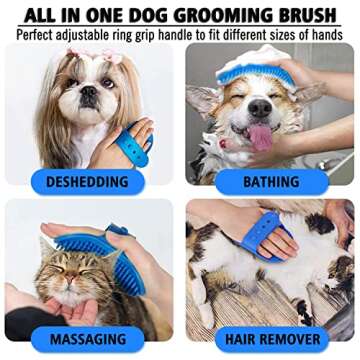 ALL IN ONE DOG GROOMING BRUSH
Perfect adjustable ring grip handle to fit different sizes of hands

DESHEDDING

BATHING

MASSAGING

HAIR REMOVER