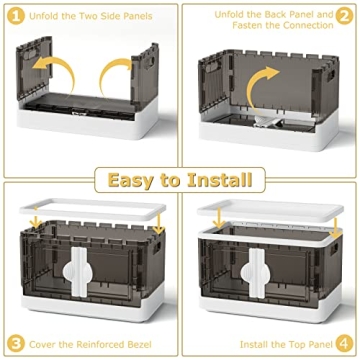 1 Unfold the Two Side Panels

Unfold the Back Panel and Fasten the Connection 2

Easy to Install

3 Cover the Reinforced Bezel

Install the Top Panel 4