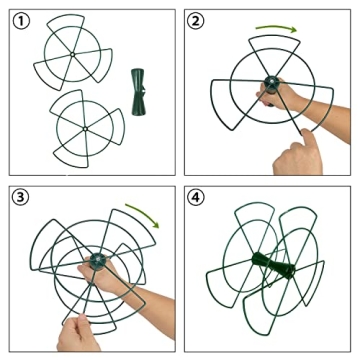 1

2

3

4