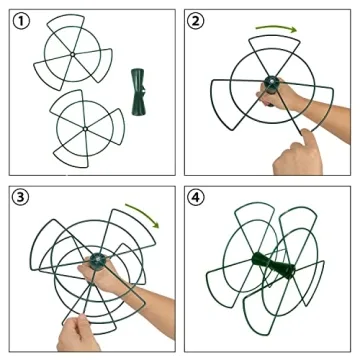 1

2

3

4