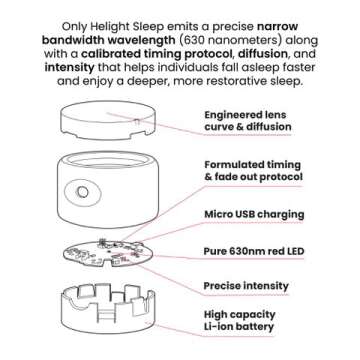 Only Helight Sleep emits a precise narrow bandwidth wavelength (630 nanometers) along with a calibrated timing protocol, diffusion, and intensity that helps individuals fall asleep faster and enjoy a deeper, more restorative sleep.

Engineered lens curve & diffusion

Formulated timing & fade out protocol

Micro USB charging

Pure 630nm red LED

Precise intensity

High capacity Li-ion battery