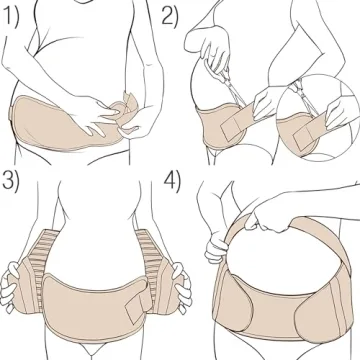 1)

2)

3)

4)