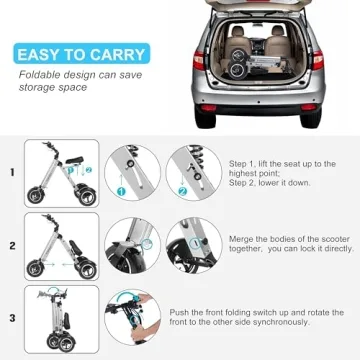 EASY TO CARRY

Foldable design can save storage space

1

1

2

1

2

Step 1, lift the seat up to the highest point;
Step 2, lower it down.

2

Merge the bodies of the scooter together,  you can lock it directly.

3

Push the front folding switch up and rotate the front to the other side synchronously.