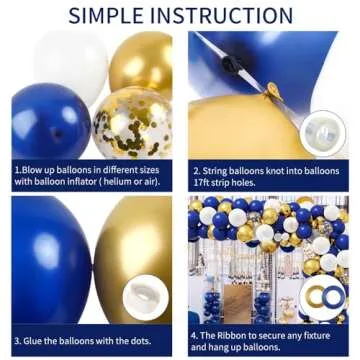 SIMPLE INSTRUCTION

1.Blow up balloons in different sizes with balloon inflator ( helium or air).

2. String balloons knot into balloons 17ft strip holes.

3. Glue the balloons with the dots.

4. The Ribbon to secure any fixture and hang up balloons.