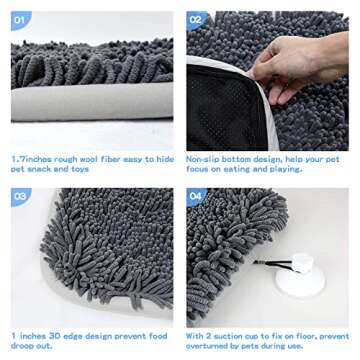 01

1.7inches rough wool fiber easy to hide pet snack and toys

02

Non-slip bottom design, help your pet focus on eating and playing.

03

1 inches 3D edge design prevent food droop out.

04

With 2 suction cup to fix on floor, prevent overturned by pets during use.