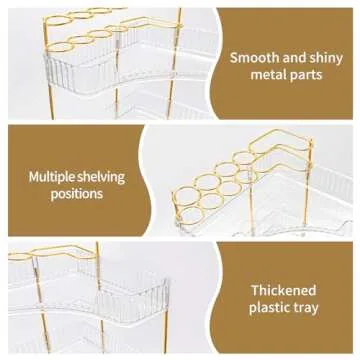 Smooth and shiny metal parts

Multiple shelving positions

Thickened plastic tray